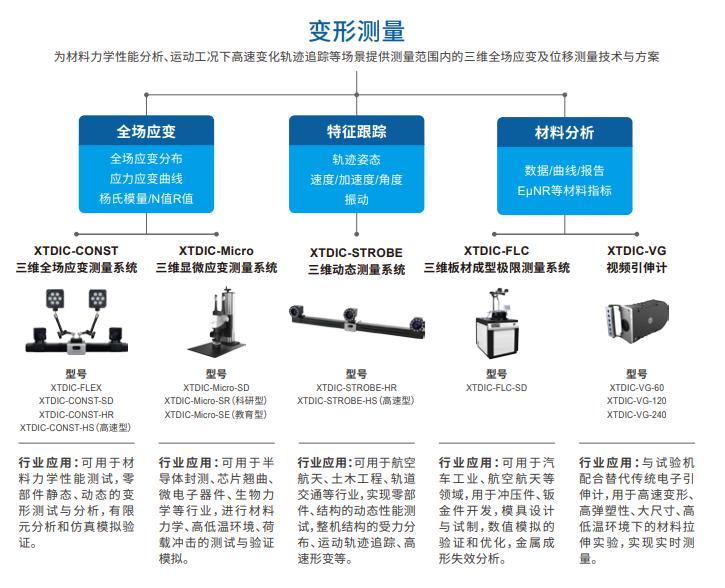 变形测量

为材料力学性能分析、运动工况下高速变化轨迹追踪等场景提供测量范围内的三维全场应变及位移测量技术与方案

全场应变
全场应变分布
应力应变曲线
杨氏模量/N值R值

特征跟踪
轨迹姿态
速度/加速度/角度
振动

材料分析
数据/曲线/报告
EμNR等材料指标

XTDIC-CONST
三维全场应变测量系统

型号
XTDIC-FLEX
XTDIC-CONST-SD
XTDIC-CONST-HR
XTDIC-CONST-HS(高速型)

行业应用：可用于材料力学性能测试，零部件静态、动态的变形测试与分析，有限元分析和仿真模拟验证。

XTDIC-Micro
三维显微应变测量系统

型号
XTDIC-Micro-SD
XTDIC-Micro-SR(科研型)
XTDIC-Micro-SE(教育型)

行业应用：可用于半导体封测、芯片翘曲、微电子器件、生物力学等行业，进行材料力学、高低温环境、荷载冲击的测试与验证模拟。

XTDIC-STROBE
三维动态测量系统

型号
XTDIC-STROBE-HR
XTDIC-STROBE-HS(高速型)

行业应用：可用于航空航天、土木工程、轨道交通等行业，实现零部件、结构的动态性能测试，整机结构的受力分布、运动轨迹追踪、高速形变等。

XTDIC-FLC
三维板材成型极限测量系统

型号
XTDIC-FLC-SD

行业应用：可用于汽车工业、航空航天等领域，用于冲压件、钣金件开发，模具设计与试制，数值模拟的验证和优化，金属成形失效分析。

XTDIC-VG
视频引伸计

型号
XTDIC-VG-60
XTDIC-VG-120
XTDIC-VG-240

行业应用：与试验机配合替代传统电子引伸计，用于高速变形、高弹塑性、大尺寸、高低温环境下的材料拉伸实验，实现实时测量。