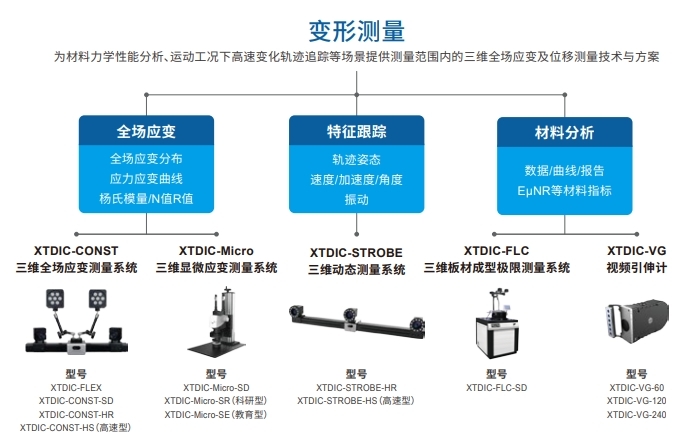 变形测量

为材料力学性能分析、运动工况下高速变化轨迹追踪等场景提供测量范围内的三维全场应变及位移测量技术与方案

全场应变
全场应变分布
应力应变曲线
杨氏模量/N值R值

特征跟踪
轨迹姿态
速度/加速度/角度
振动

材料分析
数据/曲线/报告
EμNR等材料指标

XTDIC-CONST
三维全场应变测量系统

型号
XTDIC-FLEX
XTDIC-CONST-SD
XTDIC-CONST-HR
XTDIC-CONST-HS（高速型）

XTDIC-Micro
三维显微应变测量系统

型号
XTDIC-Micro-SD
XTDIC-Micro-SR（科研型）
XTDIC-Micro-SE（教育型）

XTDIC-STROBE
三维动态测量系统

型号
XTDIC-STROBE-HR
XTDIC-STROBE-HS（高速型）

XTDIC-FLC
三维板材成型极限测量系统

型号
XTDIC-FLC-SD

XTDIC-VG
视频引伸计

型号
XTDIC-VG-60
XTDIC-VG-120
XTDIC-VG-240