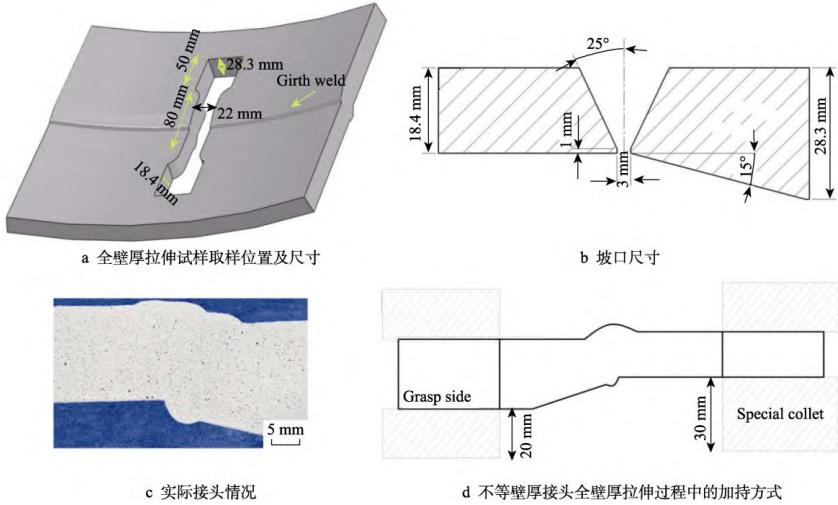 50 mm
28.3 mm
Girth weld
80 mm
22 mm
18.4 mm

a 全壁厚拉伸试样取样位置及尺寸

25°
18.4 mm
1 mm
3 mm
15°
28.3 mm

b 坡口尺寸

5 mm

c 实际接头情况

Grasp side
20 mm
30 mm
Special collet

d 不等壁厚接头全壁厚拉伸过程中的加持方式