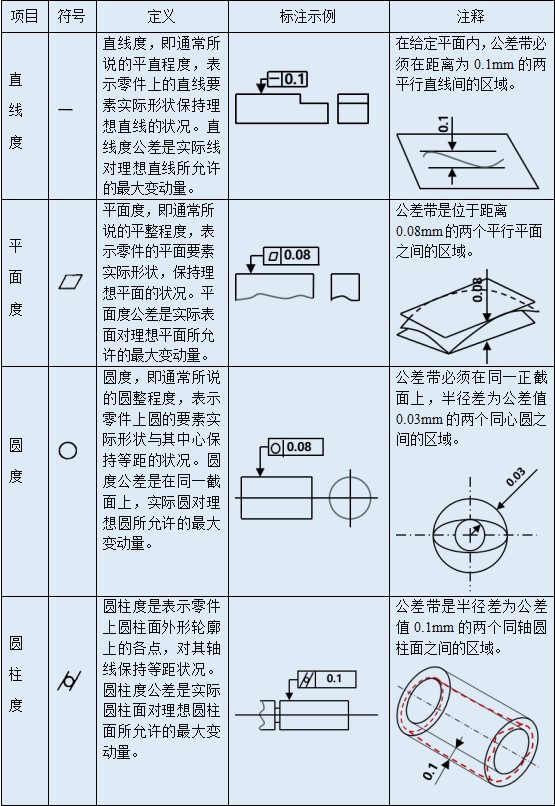 | 项目 | 符号 | 定义 | 标注示例 | 注释 |
|---|---|---|---|---|
| 直线度 | — | 直线度，即通常所说的平直程度，表示零件上的直线要素实际形状保持理想直线的状况。直线度公差是实际线对理想直线所允许的最大变动量。 | — 0.1 | 在给定平面内，公差带必须在距离为 0.1mm 的两平行直线间的区域。 0.1 |
| 平面度 | ▱ | 平面度，即通常所说的平整程度，表示零件的平面要素实际形状，保持理想平面的状况。平面度公差是实际表面对理想平面所允许的最大变动量。 | ▱ 0.08 | 公差带是位于距离 0.08mm 的两个平行平面之间的区域。 0.08 |
| 圆度 | ○ | 圆度，即通常所说的圆整程度，表示零件上圆的要素实际形状与其中心保持等距的状况。圆度公差是在同一截面上，实际圆对理想圆所允许的最大变动量。 | ○ 0.08 | 公差带必须在同一正截面上，半径差为公差值 0.03mm 的两个同心圆之间的区域。 0.03 |
| 圆柱度 | ⌭ | 圆柱度是表示零件上圆柱面外形轮廓上的各点，对其轴线保持等距状况。圆柱度公差是实际圆柱面对理想圆柱面所允许的最大变动量。 | ⌭ 0.1 | 公差带是半径差为公差值 0.1mm 的两个同轴圆柱面之间的区域。 0.1 |